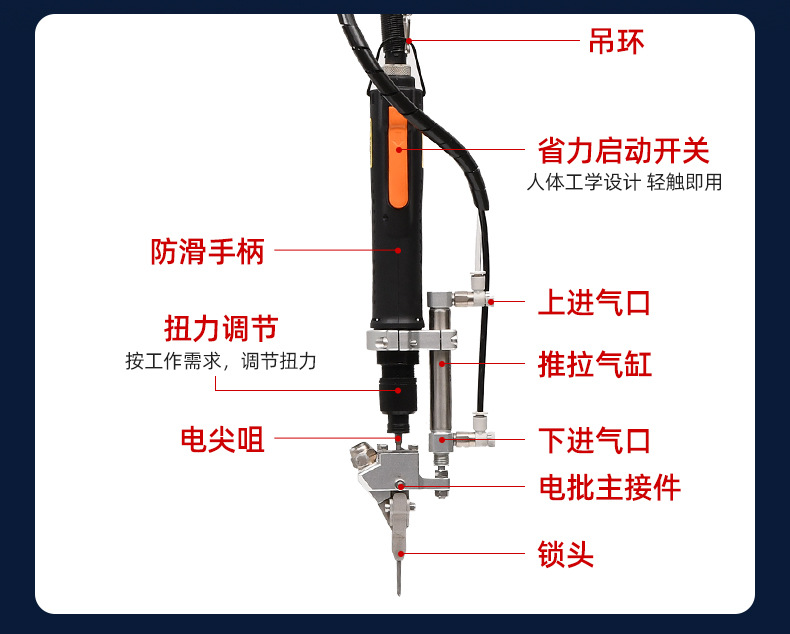 吊环

省力启动开关
人体工学设计 轻触即用

防滑手柄

上进气口

扭力调节
按工作需求，调节扭力

推拉气缸

电尖咀

下进气口

电批主接件

锁头